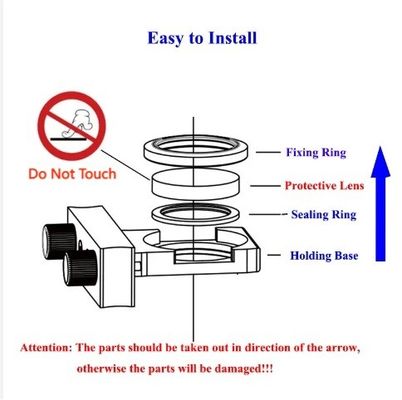 Easy to Install

Do Not Touch

Fixing Ring

Protective Lens

Sealing Ring

Holding Base

Attention: The parts should be taken out in direction of the arrow, otherwise the parts will be damaged!!!